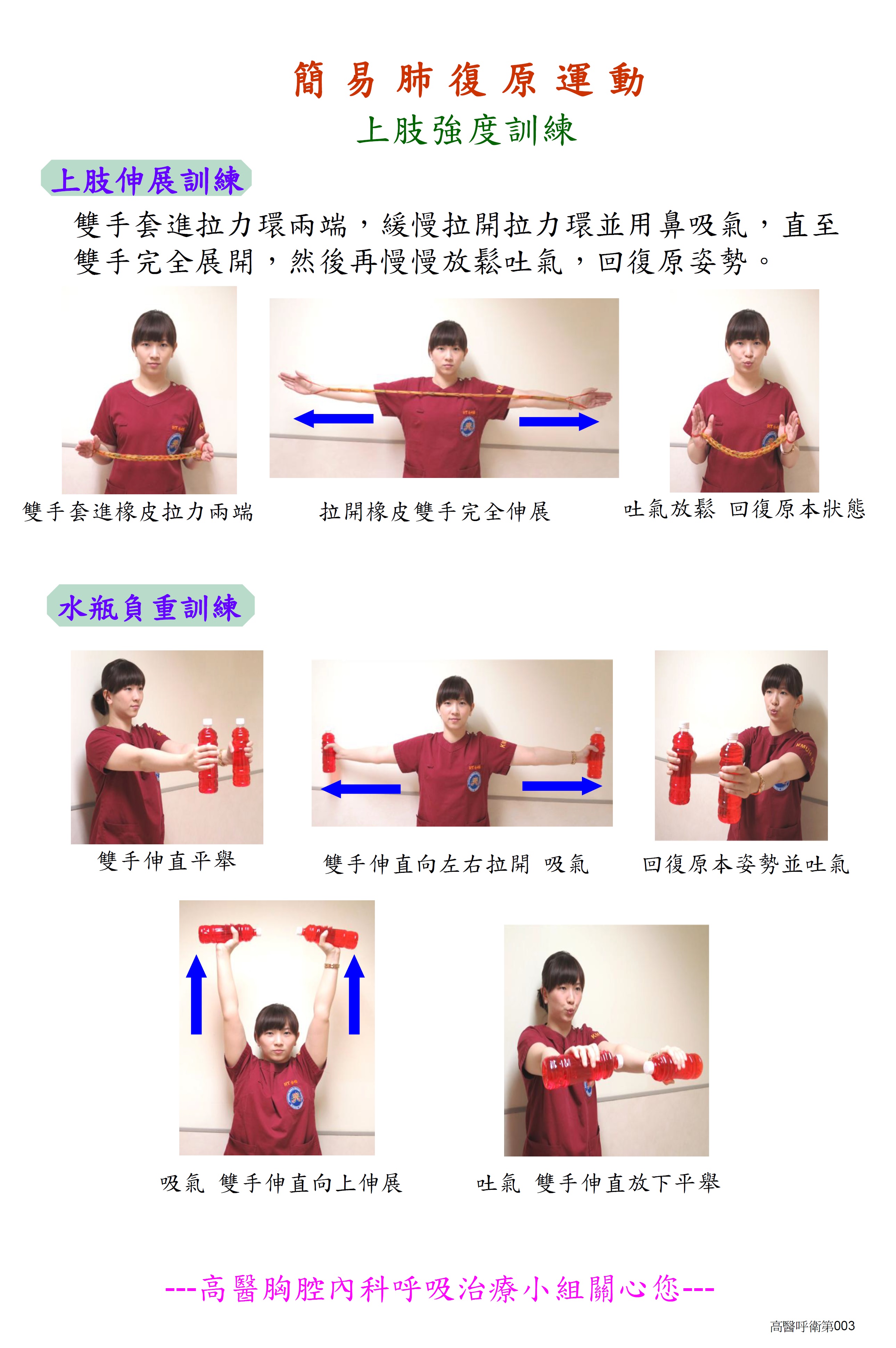 簡 易 肺 復 原 運 動
上肢強度訓練

上肢伸展訓練

雙手套進拉力環兩端，緩慢拉開拉力環並用鼻吸氣，直至雙手完全展開，然後再慢慢放鬆吐氣，回復原姿勢。

雙手套進橡皮拉力兩端

拉開橡皮雙手完全伸展

吐氣放鬆 回復原本狀態

水瓶負重訓練

雙手伸直平舉

雙手伸直向左右拉開 吸氣

回復原本姿勢並吐氣

吸氣 雙手伸直向上伸展

吐氣 雙手伸直放下平舉

---高醫胸腔內科呼吸治療小組關心您---

高醫呼衛第003